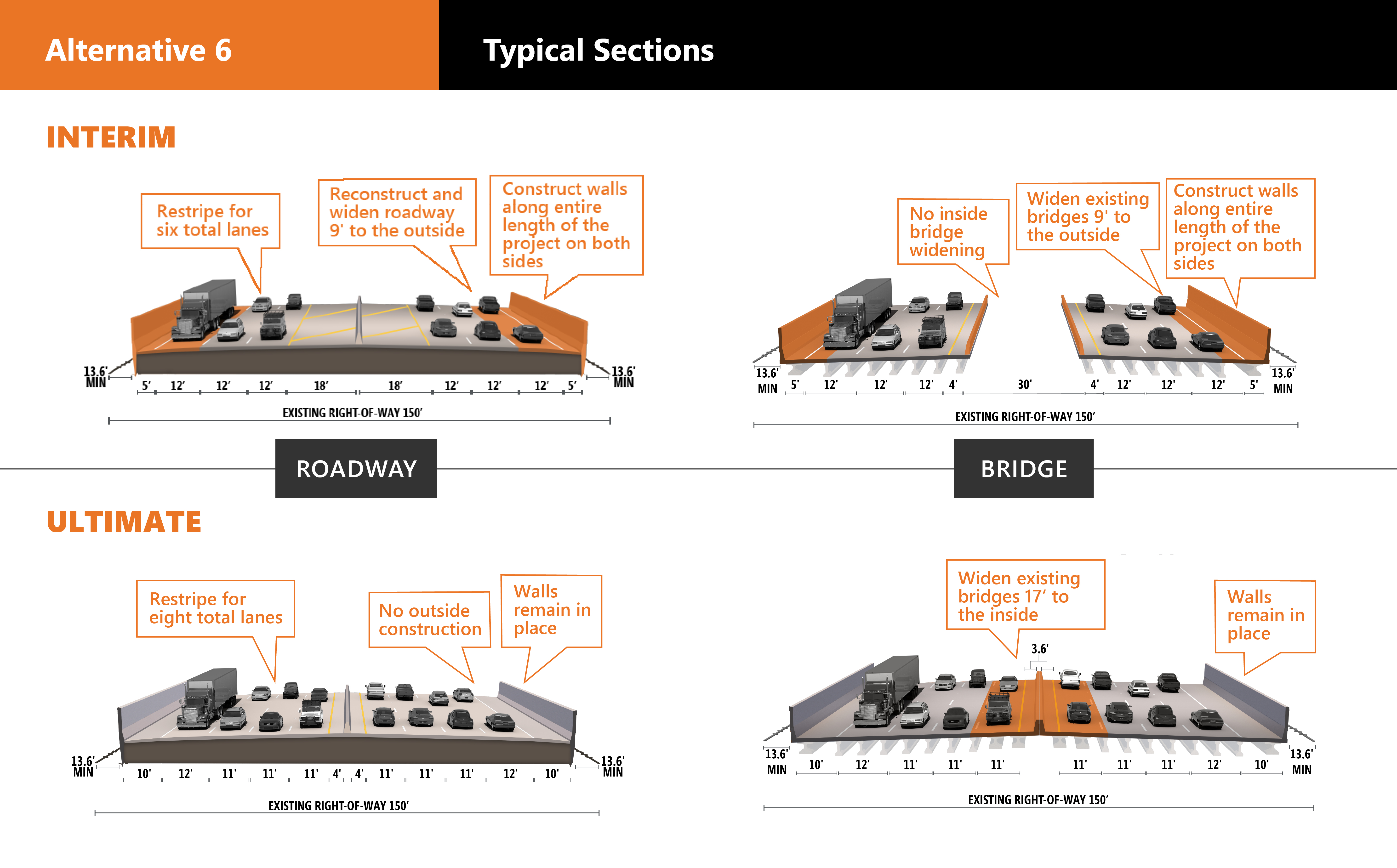 Alternative 6

Typical Sections

INTERIM

Restripe for six total lanes

Reconstruct and widen roadway 9' to the outside

Construct walls along entire length of the project on both sides

13.6' MIN

5' 12' 12' 12' 18' 18' 12' 12' 12' 5'

13.6' MIN

EXISTING RIGHT-OF-WAY 150'

No inside bridge widening

Widen existing bridges 9' to the outside

Construct walls along entire length of the project on both sides

13.6' MIN

5' 12' 12' 12' 4' 30' 4' 12' 12' 12' 5'

13.6' MIN

EXISTING RIGHT-OF-WAY 150'

ROADWAY

BRIDGE

ULTIMATE

Restripe for eight total lanes

No outside construction

Walls remain in place

13.6' MIN

10' 12' 11' 11' 11' 4' 4' 11' 11' 11' 12' 10'

13.6' MIN

EXISTING RIGHT-OF-WAY 150'

Widen existing bridges 17' to the inside

Walls remain in place

3.6'

13.6' MIN

10' 12' 11' 11' 11' 11' 11' 11' 12' 10'

13.6' MIN

EXISTING RIGHT-OF-WAY 150'